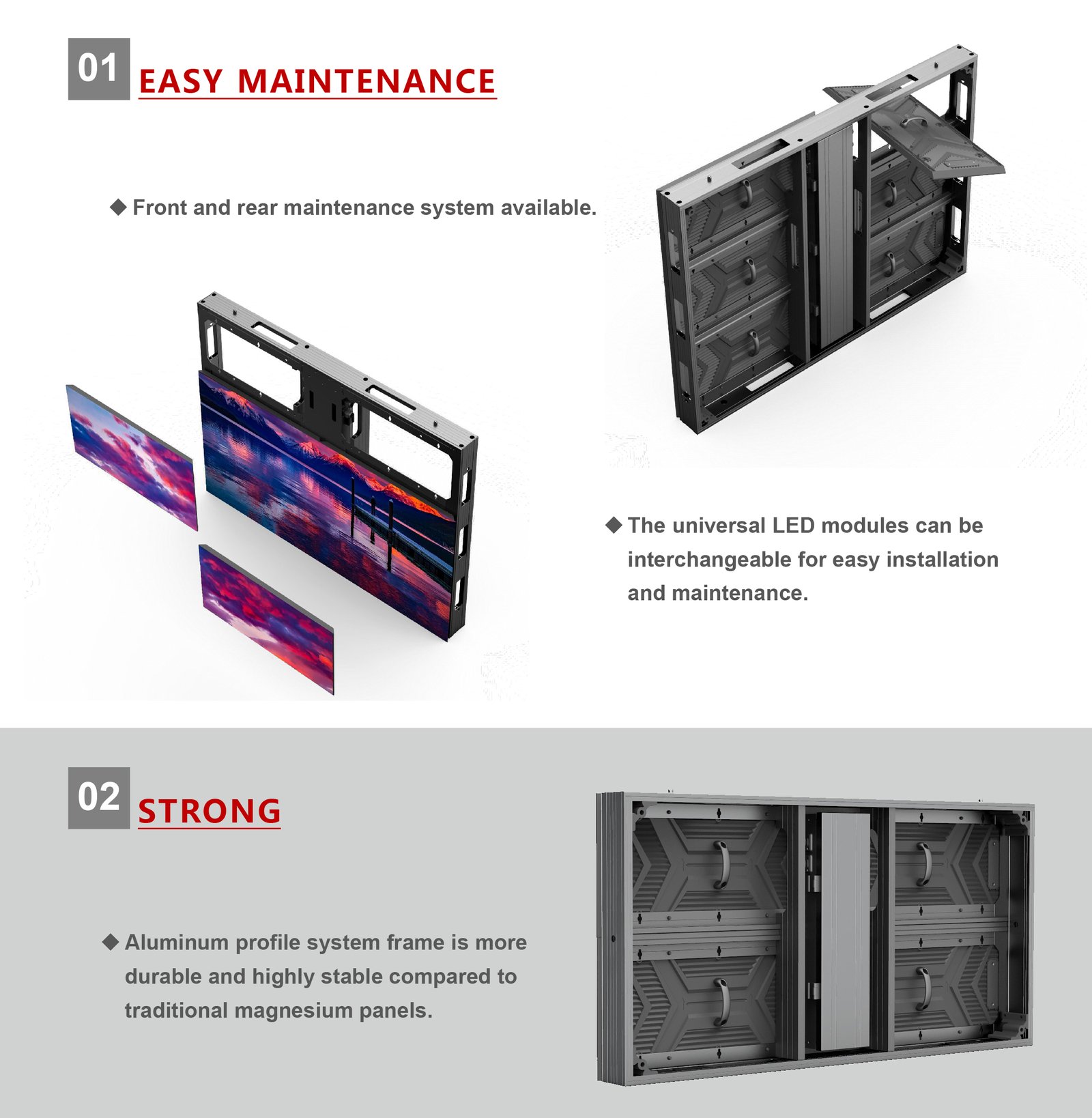 01 EASY MAINTENANCE

◆ Front and rear maintenance system available.

◆ The universal LED modules can be interchangeable for easy installation and maintenance.

02 STRONG

◆ Aluminum profile system frame is more durable and highly stable compared to traditional magnesium panels.